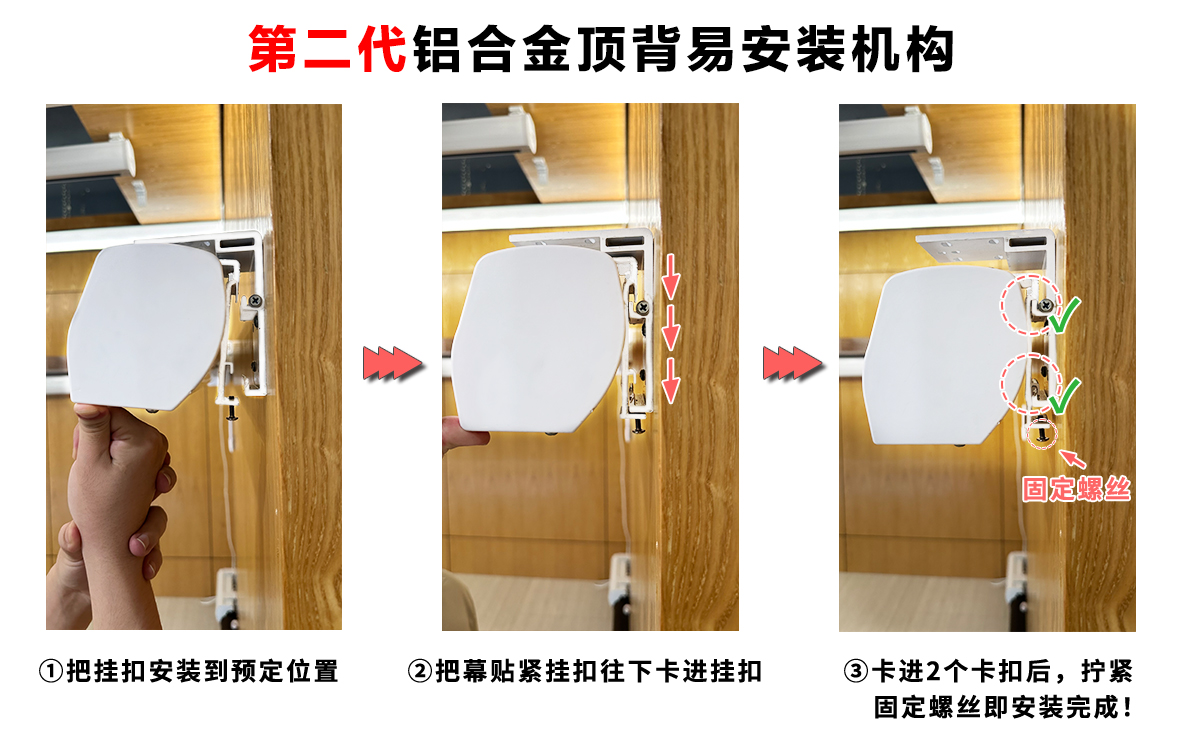 第二代铝合金顶背易安装机构

固定螺丝

①把挂扣安装到预定位置

②把幕贴紧挂扣往下卡进挂扣

③卡进2个卡扣后，拧紧固定螺丝即安装完成！